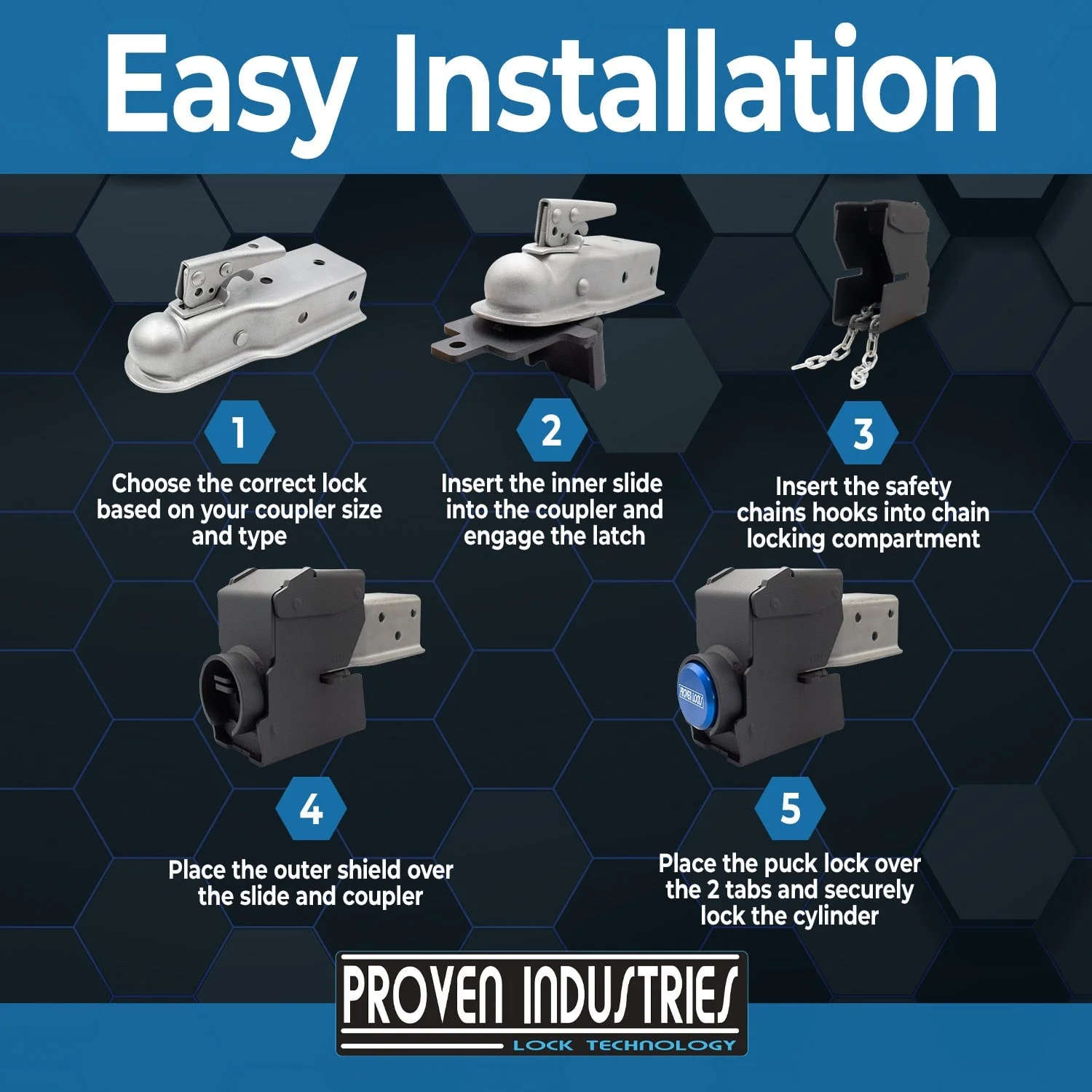 Easy Installation

1
Choose the correct lock based on your coupler size and type

2
Insert the inner slide into the coupler and engage the latch

3
Insert the safety chains hooks into chain locking compartment

4
Place the outer shield over the slide and coupler

PROVEN LOCKS

5
Place the puck lock over the 2 tabs and securely lock the cylinder

PROVEN INDUSTRIES
LOCK TECHNOLOGY