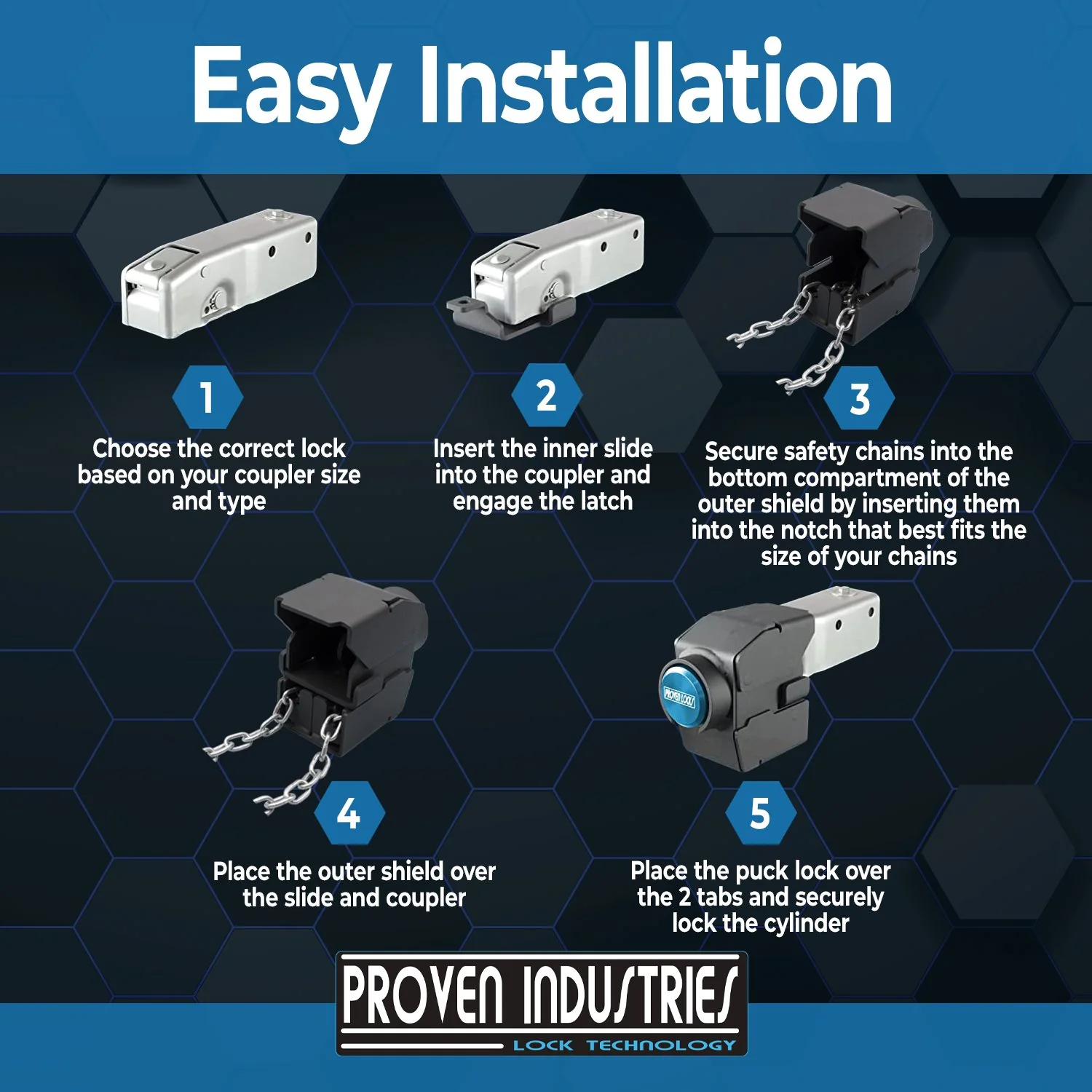 Easy Installation

1
Choose the correct lock based on your coupler size and type

2
Insert the inner slide into the coupler and engage the latch

3
Secure safety chains into the bottom compartment of the outer shield by inserting them into the notch that best fits the size of your chains

4
Place the outer shield over the slide and coupler

PROVEN LOCKS

5
Place the puck lock over the 2 tabs and securely lock the cylinder

PROVEN INDUSTRIES
LOCK TECHNOLOGY