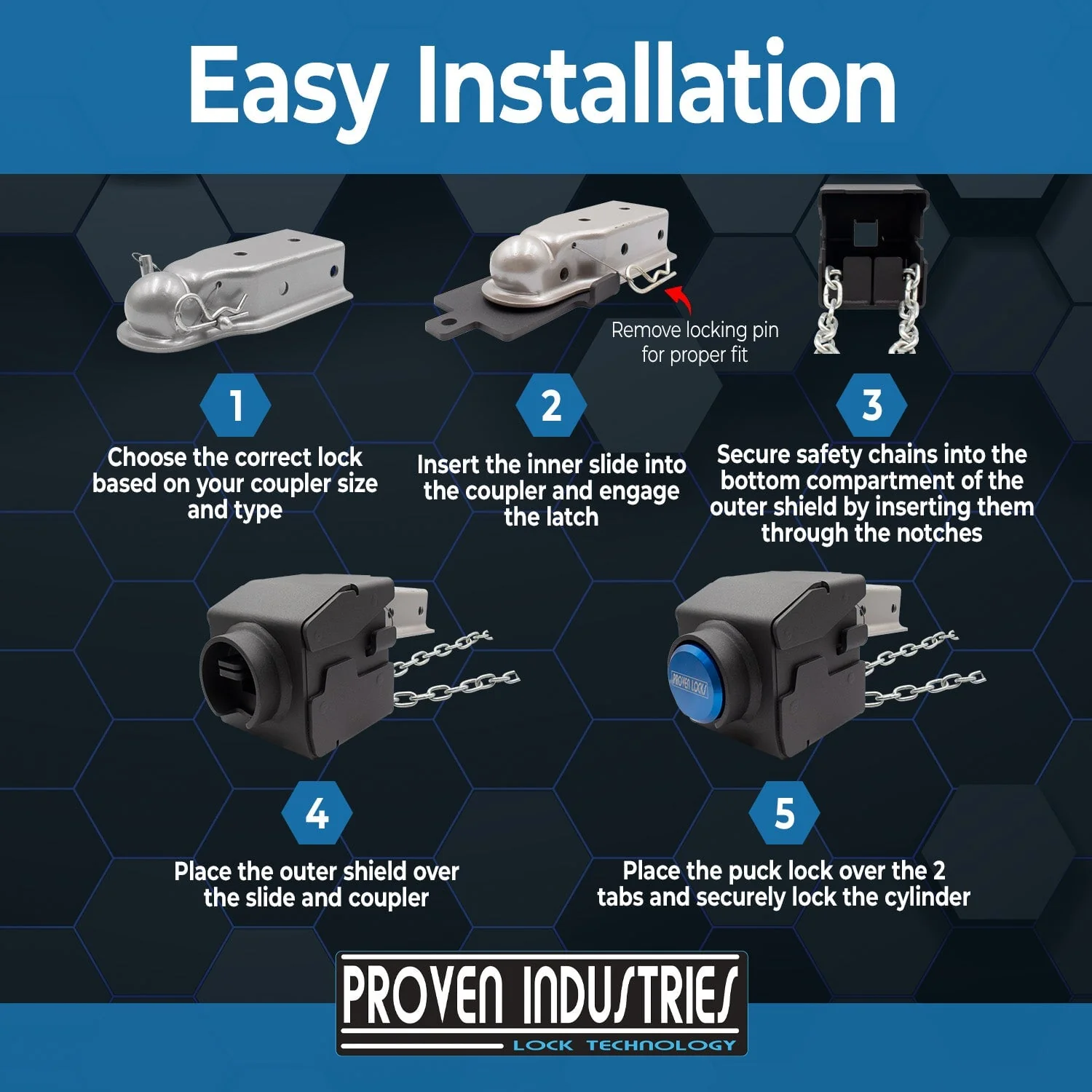 Easy Installation

Remove locking pin for proper fit

1

Choose the correct lock based on your coupler size and type

2

Insert the inner slide into the coupler and engage the latch

3

Secure safety chains into the bottom compartment of the outer shield by inserting them through the notches

PROVEN LOCKS

4

Place the outer shield over the slide and coupler

5

Place the puck lock over the 2 tabs and securely lock the cylinder

PROVEN INDUSTRIES
LOCK TECHNOLOGY