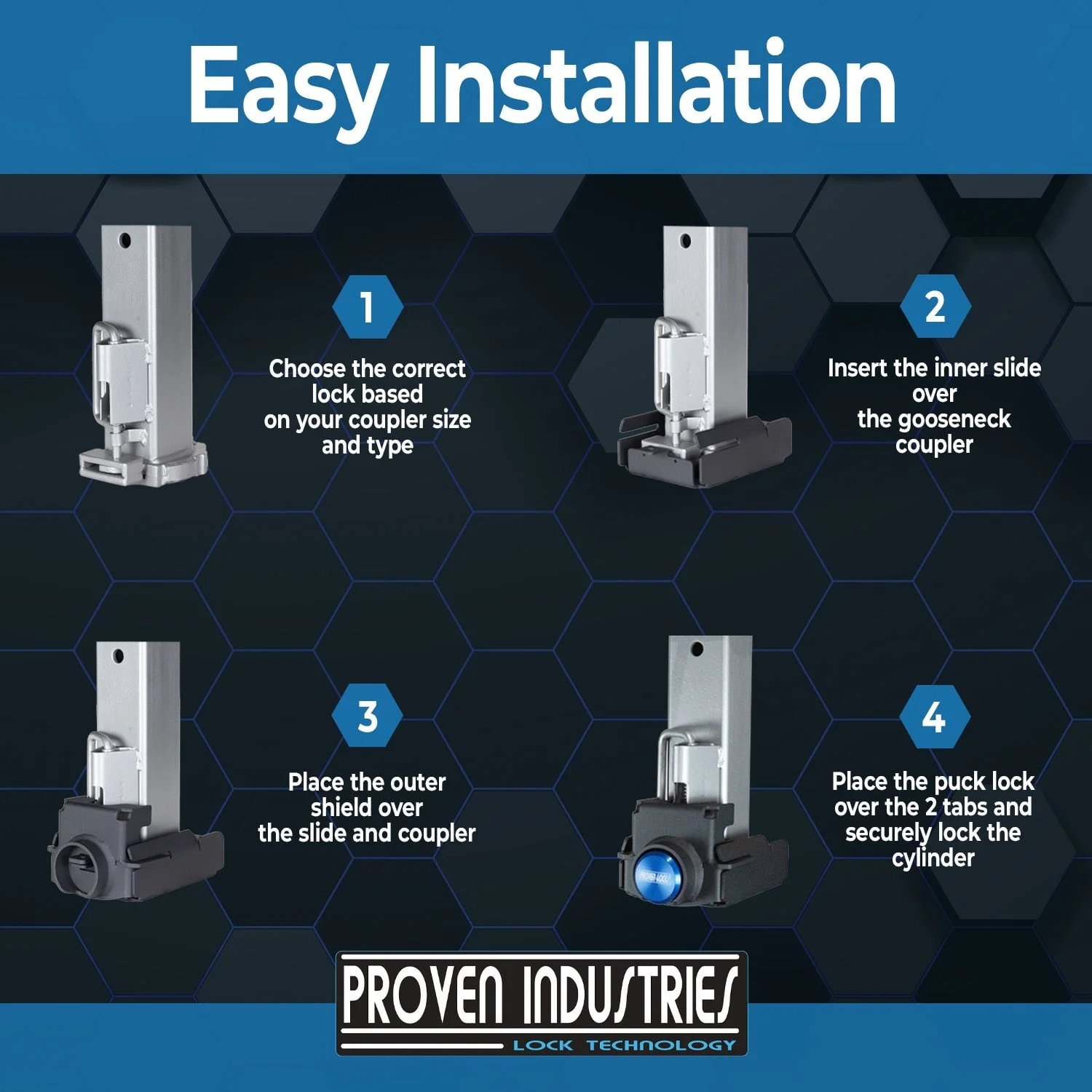 Easy Installation

1

Choose the correct lock based on your coupler size and type

2

Insert the inner slide over the gooseneck coupler

3

Place the outer shield over the slide and coupler

4

Place the puck lock over the 2 tabs and securely lock the cylinder

PROVEN INDUSTRIES
LOCK TECHNOLOGY