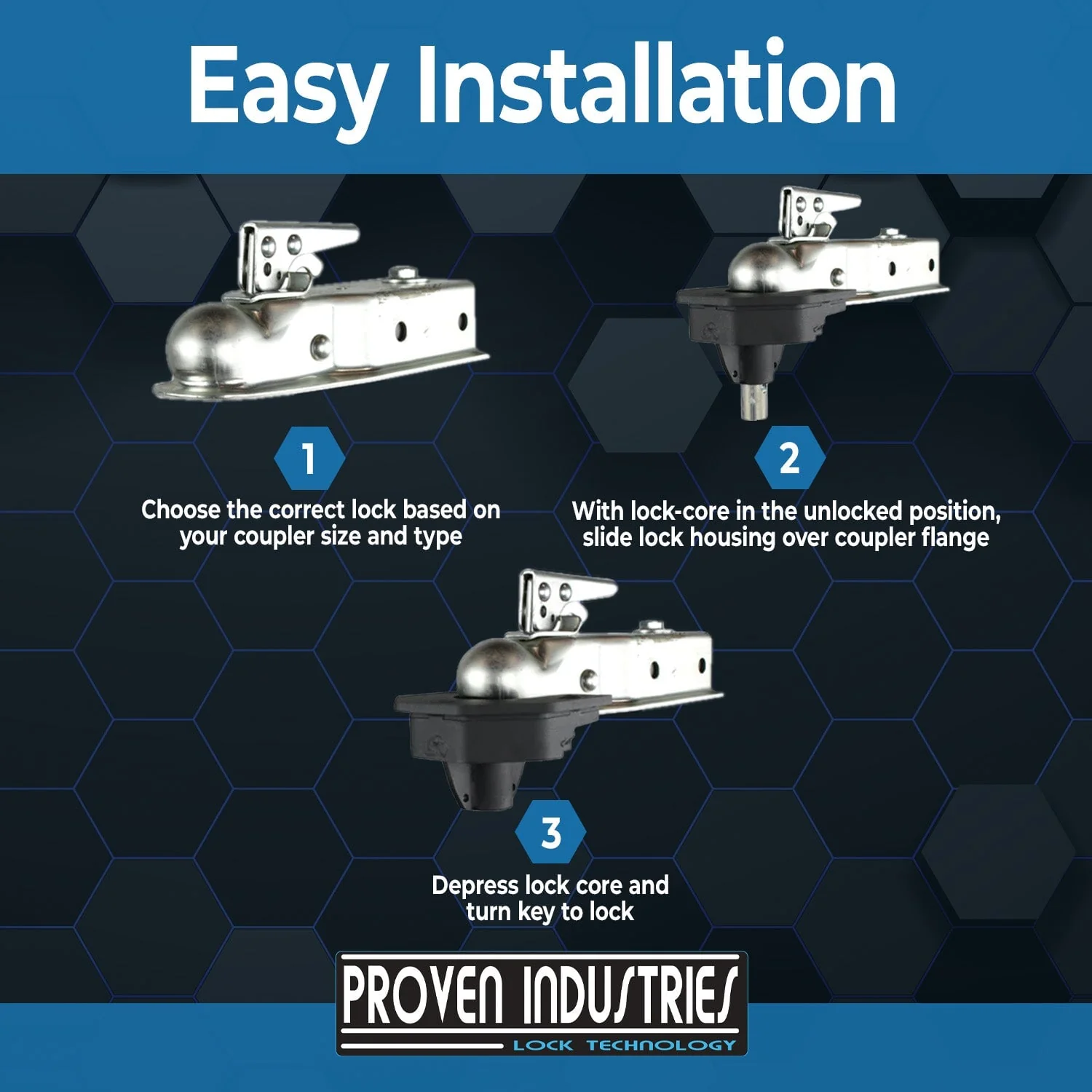 Easy Installation

1

Choose the correct lock based on your coupler size and type

2

With lock-core in the unlocked position, slide lock housing over coupler flange

3

Depress lock core and turn key to lock

PROVEN INDUSTRIES

LOCK TECHNOLOGY